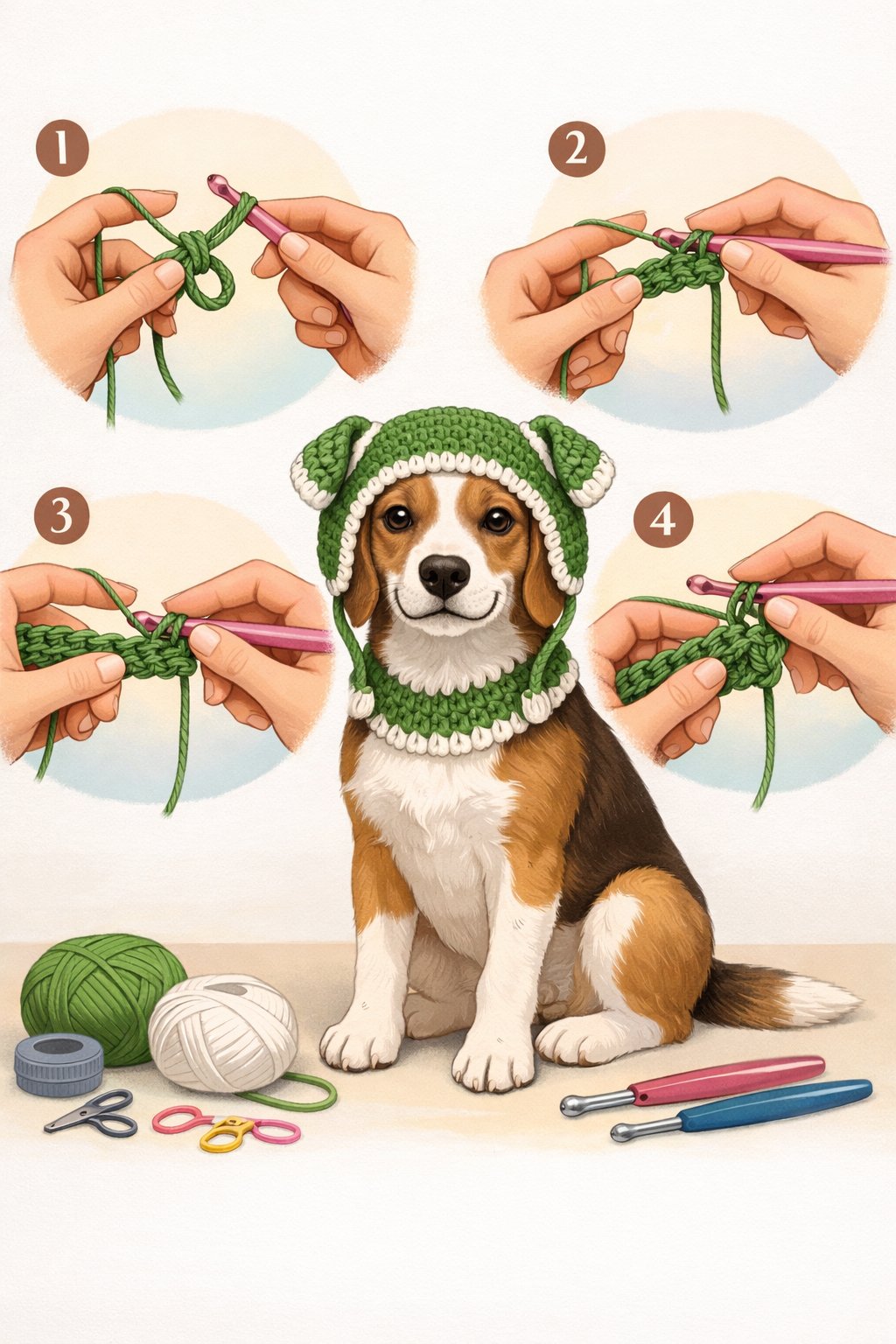 1
2
3
4