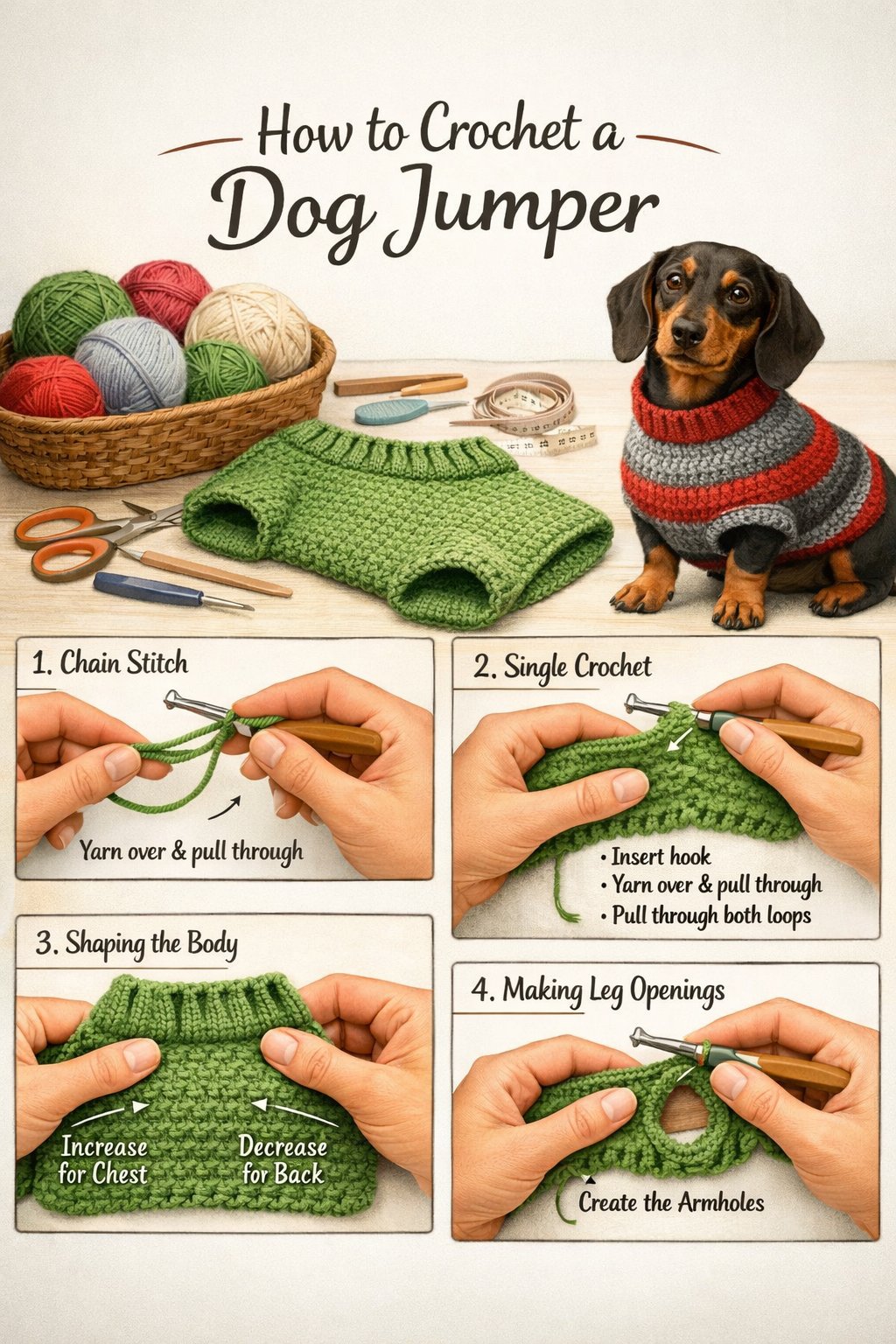 How to Crochet a Dog Jumper

1. Chain Stitch

Yarn over & pull through

2. Single Crochet

• Insert hook
• Yarn over & pull through
• Pull through both loops

3. Shaping the Body

Increase for Chest

Decrease for Back

4. Making Leg Openings

Create the Armholes