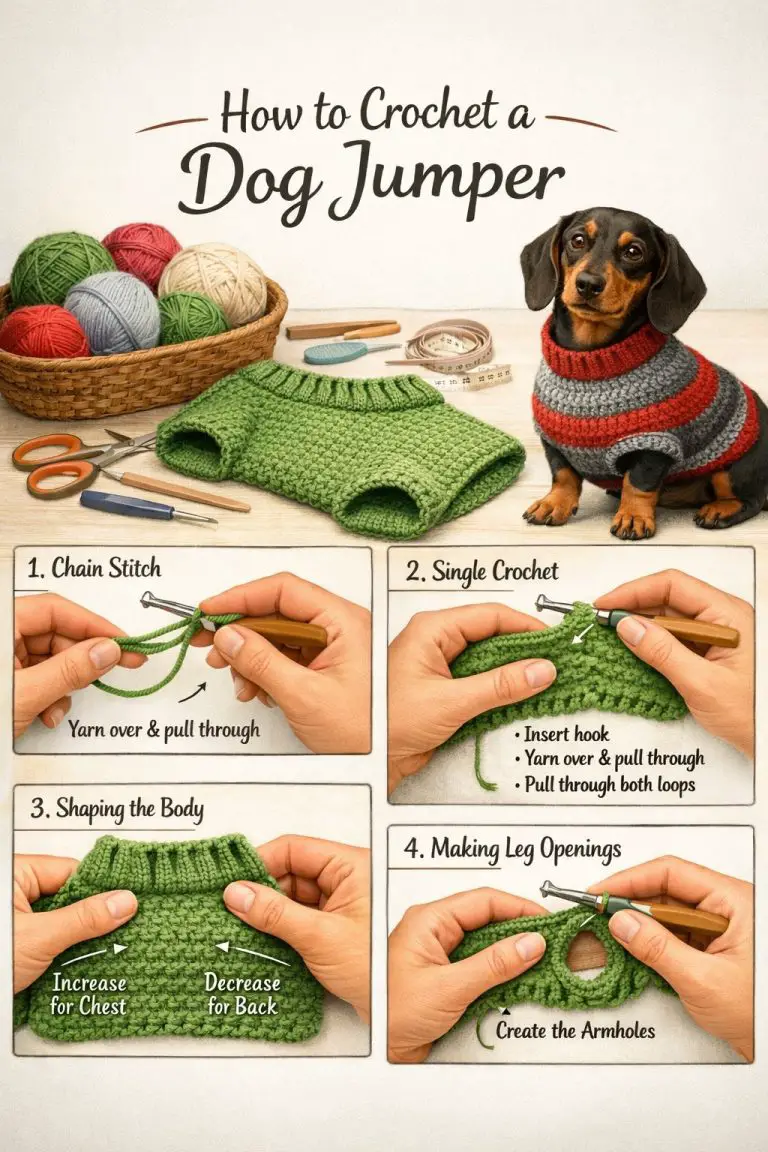 How to Crochet a Dog Jumper

1. Chain Stitch

Yarn over & pull through

2. Single Crochet

• Insert hook
• Yarn over & pull through
• Pull through both loops

3. Shaping the Body

Increase for Chest

Decrease for Back

4. Making Leg Openings

Create the Armholes