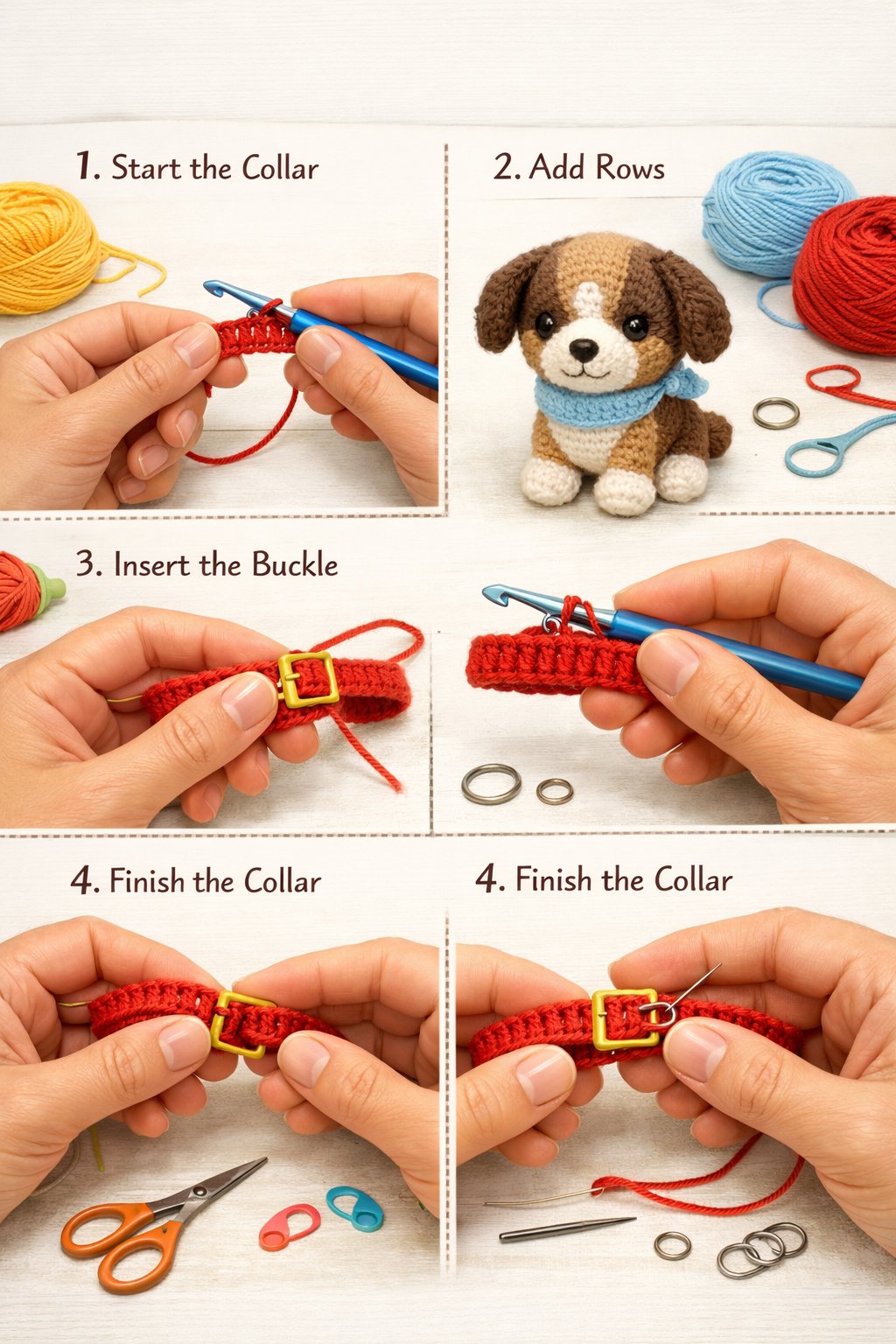 1. Start the Collar

2. Add Rows

3. Insert the Buckle

4. Finish the Collar

4. Finish the Collar