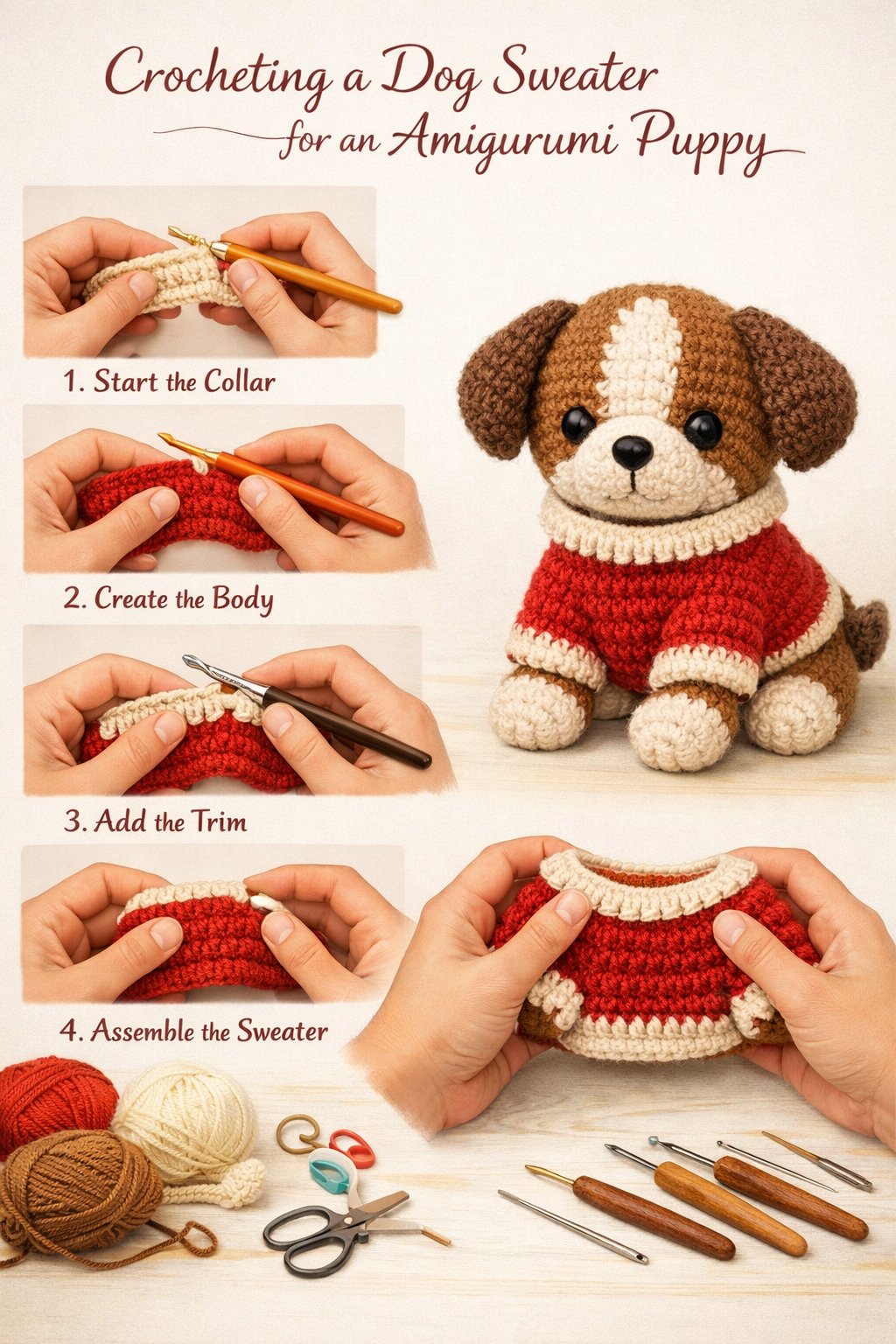 Crocheting a Dog Sweater for an Amigurumi Puppy

1. Start the Collar

2. Create the Body

3. Add the Trim

4. Assemble the Sweater